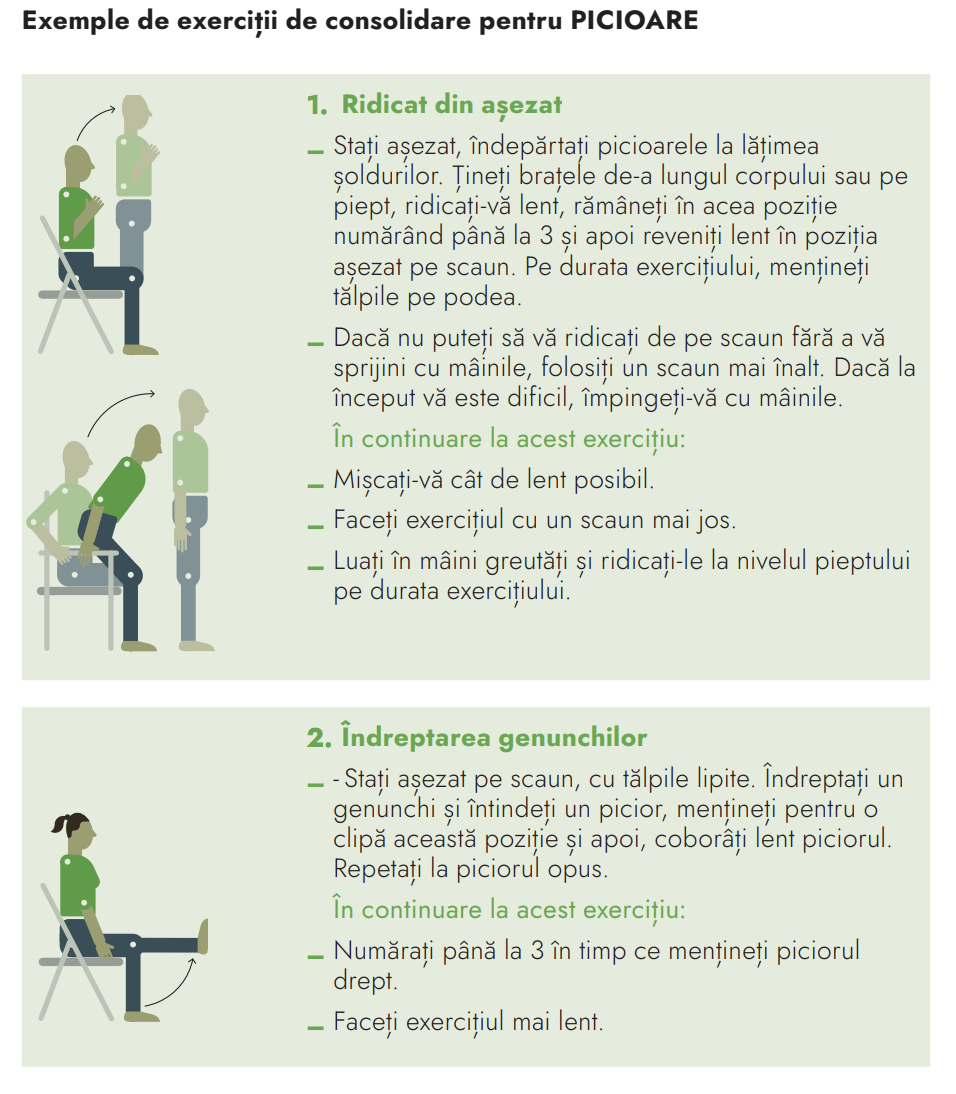 Exemple de exerciții de consolidare pentru PICIOARE

1. Ridicat din așezat

– Stați așezat, îndepărtați picioarele la lățimea șoldurilor. Țineți brațele de-a lungul corpului sau pe piept, ridicați-vă lent, rămâneți în acea poziție numărând până la 3 și apoi reveniți lent în poziția așezat pe scaun. Pe durata exercițiului, mențineți tălpile pe podea.

– Dacă nu puteți să vă ridicați de pe scaun fără a vă sprijini cu mâinile, folosiți un scaun mai înalt. Dacă la început vă este dificil, împingeți-vă cu mâinile.

În continuare la acest exercițiu:

– Mișcați-vă cât de lent posibil.

– Faceți exercițiul cu un scaun mai jos.

– Luați în mâini greutăți și ridicați-le la nivelul pieptului pe durata exercițiului.

2. Îndreptarea genunchilor

– - Stați așezat pe scaun, cu tălpile lipite. Îndreptați un genunchi și întindeți un picior, mențineți pentru o clipă această poziție și apoi, coborâți lent piciorul. Repetați la piciorul opus.

În continuare la acest exercițiu:

– Numărați până la 3 în timp ce mențineți piciorul drept.

– Faceți exercițiul mai lent.